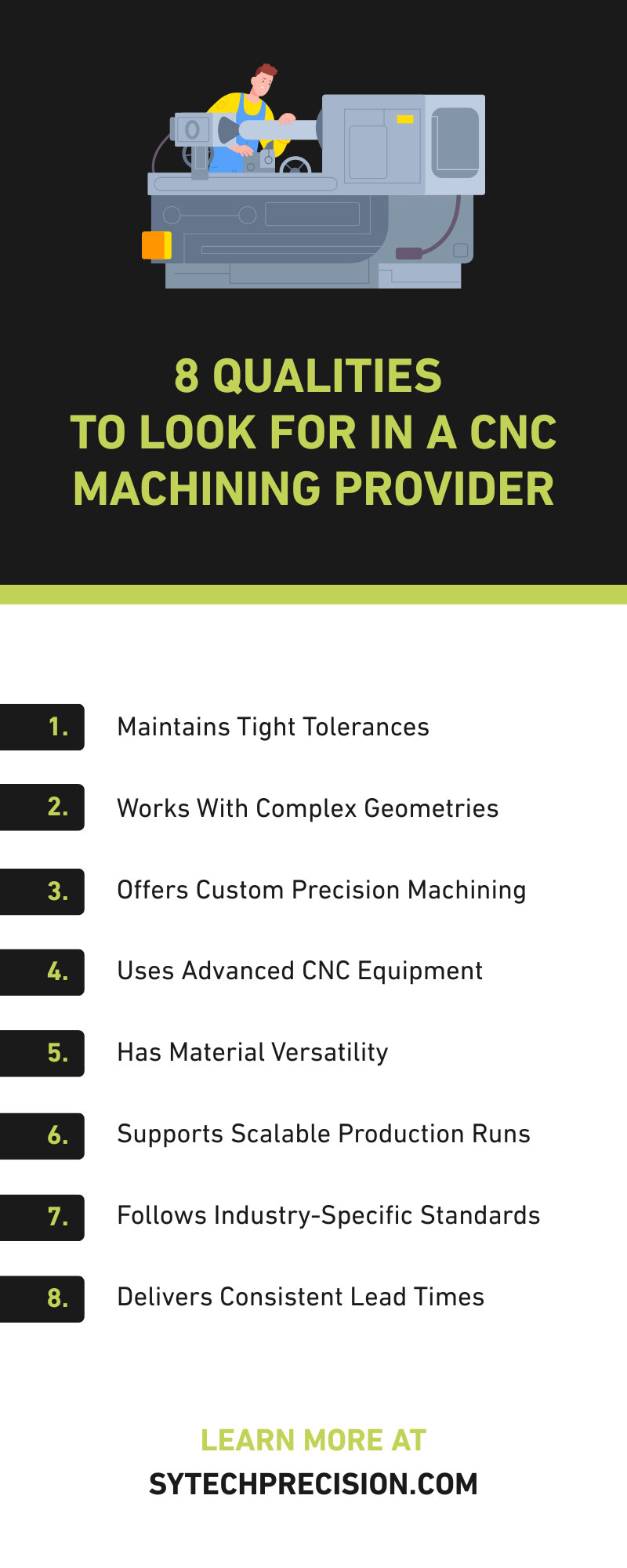 8 QUALITIES TO LOOK FOR IN A CNC MACHINING PROVIDER

1. Maintains Tight Tolerances

2. Works With Complex Geometries

3. Offers Custom Precision Machining

4. Uses Advanced CNC Equipment

5. Has Material Versatility

6. Supports Scalable Production Runs

7. Follows Industry-Specific Standards

8. Delivers Consistent Lead Times

LEARN MORE AT
SYTECHPRECISION.COM